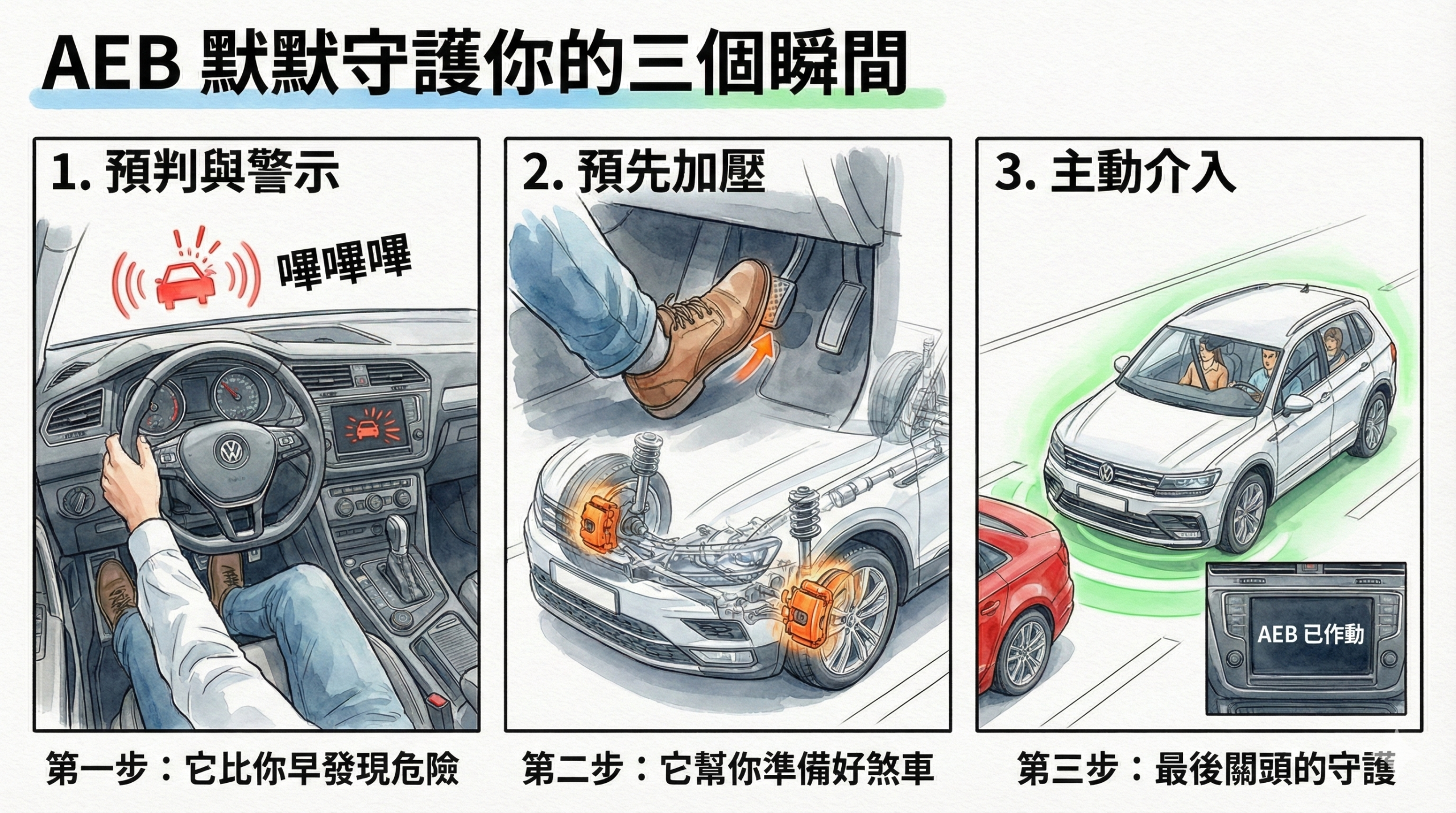 AEB 默默守護你的三個瞬間

1. 預判與警示

嗶嗶嗶

第一步：它比你早發現危險

2. 預先加壓

第二步：它幫你準備好煞車

3. 主動介入

AEB 已作動

第三步：最後關頭的守護